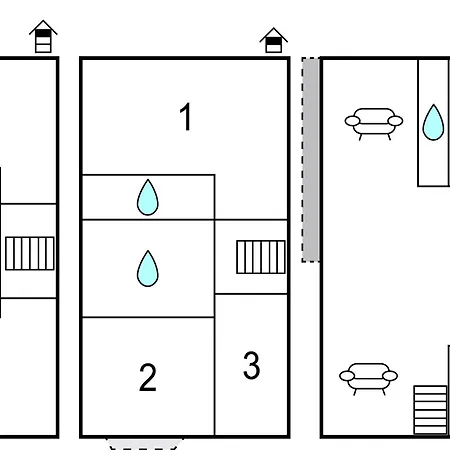 1

2

3